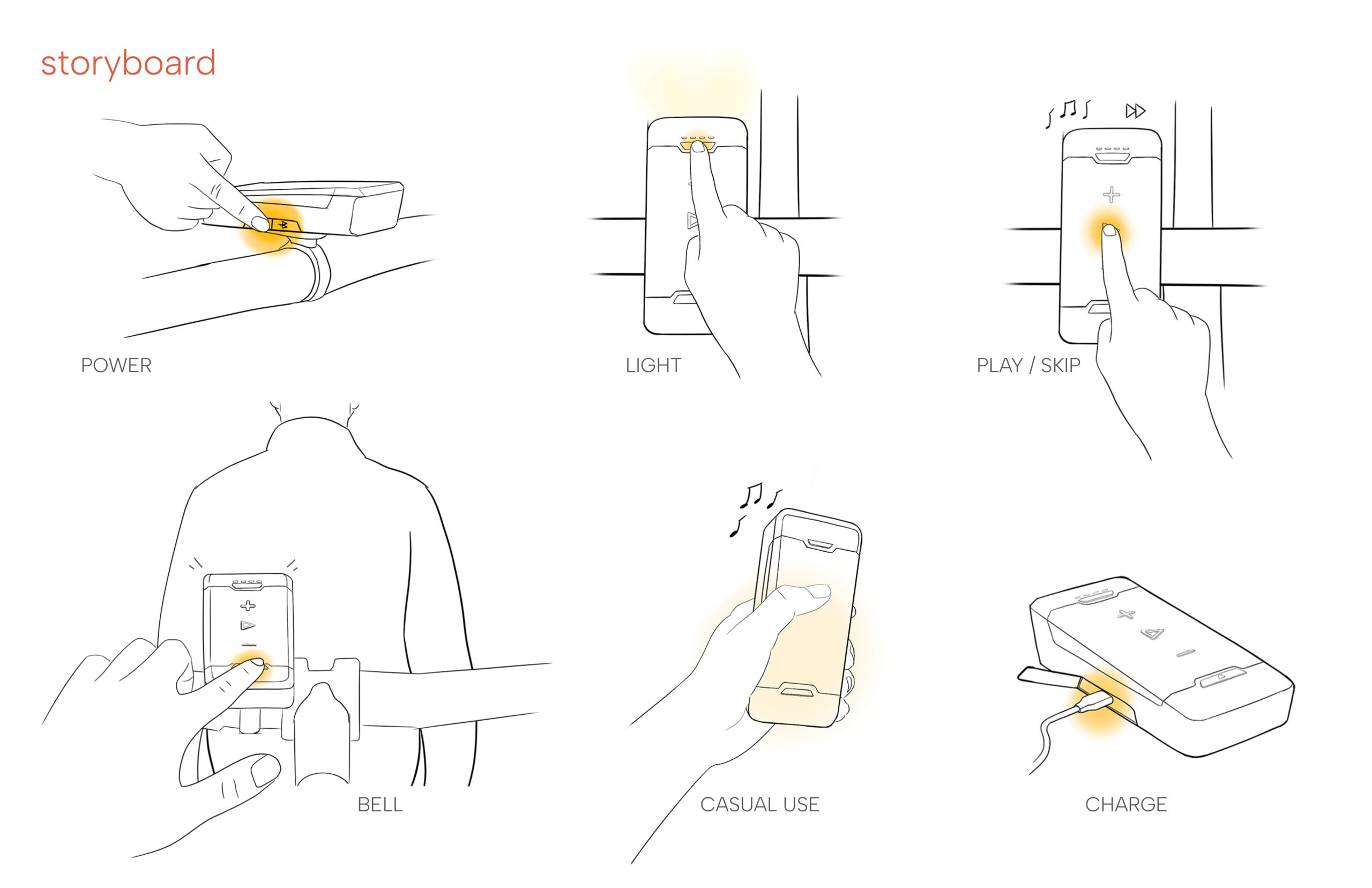 storyboard

POWER

LIGHT

PLAY / SKIP

BELL

CASUAL USE

CHARGE